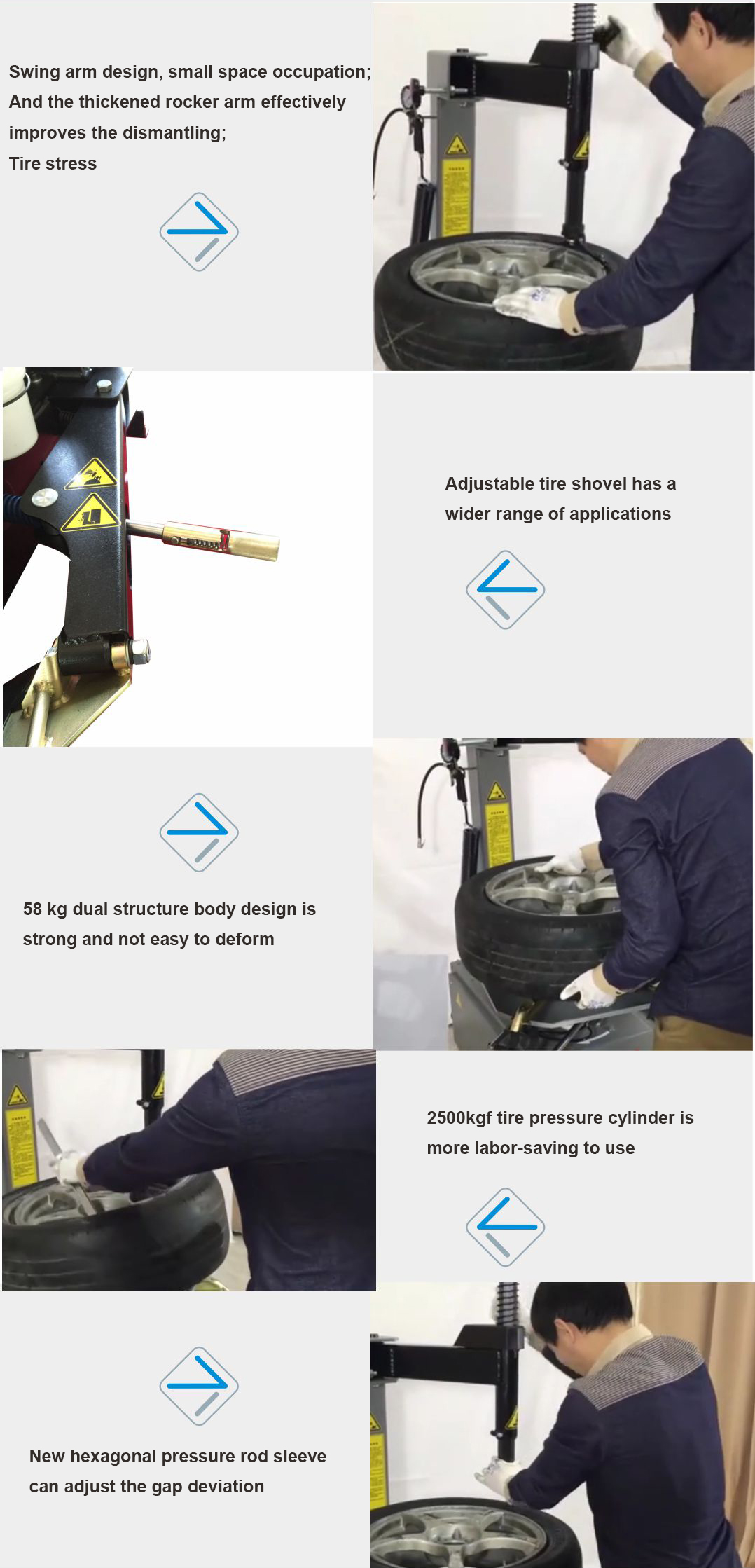 Swing arm design, small space occupation; And the thickened rocker arm effectively improves the dismantling;
Tire stress

Adjustable tire shovel has a wider range of applications

58 kg dual structure body design is strong and not easy to deform

2500kgf tire pressure cylinder is more labor-saving to use

New hexagonal pressure rod sleeve can adjust the gap deviation